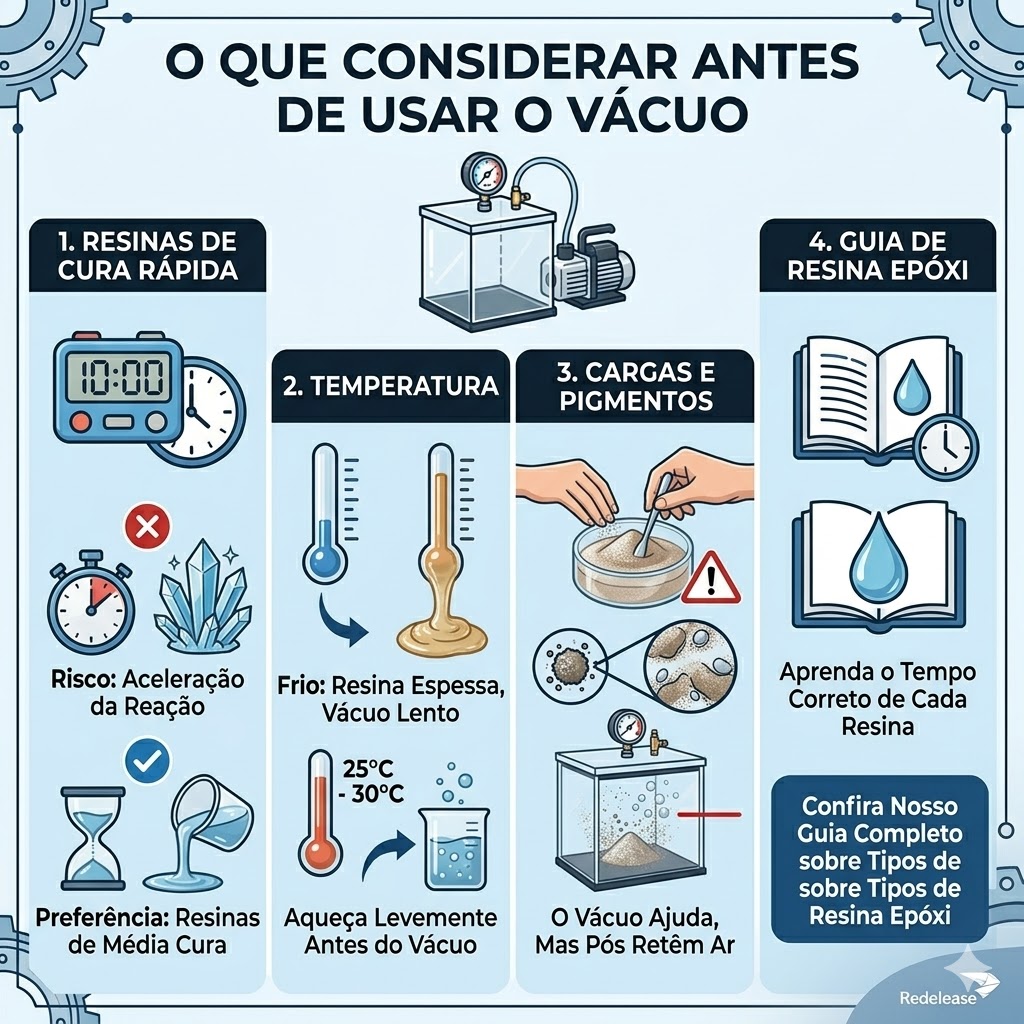 O QUE CONSIDERAR ANTES DE USAR O VÁCUO

1. RESINAS DE CURA RÁPIDA

10:00

Risco: Aceleração da Reação

Preferência: Resinas de Média Cura

2. TEMPERATURA

Frio: Resina Espessa, Vácuo Lento

25°C - 30°C

Aqueça Levemente Antes do Vácuo

3. CARGAS E PIGMENTOS

O Vácuo Ajuda, Mas Pós Retêm Ar

4. GUIA DE RESINA EPÓXI

Aprenda o Tempo Correto de Cada Resina

Confira Nosso Guia Completo sobre Tipos de sobre Tipos de Resina Epóxi

Redelease