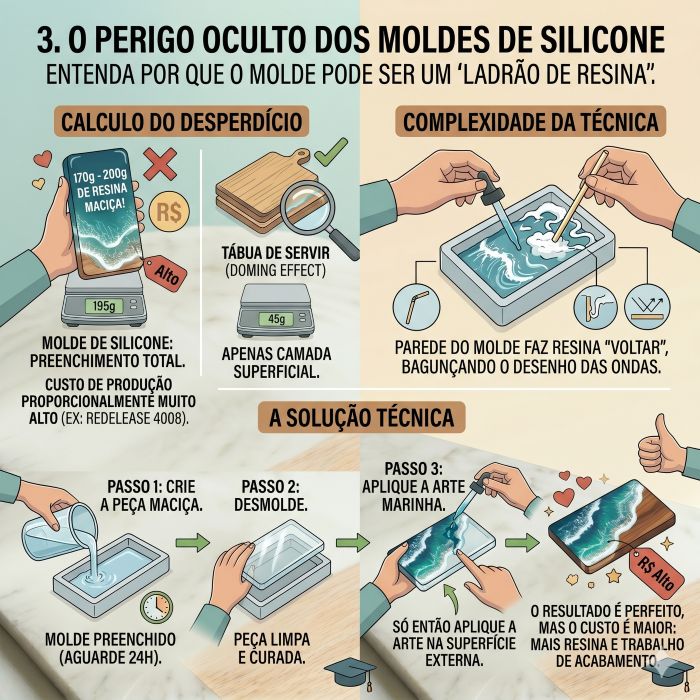 3. O PERIGO OCULTO DOS MOLDES DE SILICONE
ENTENDA POR QUE O MOLDE PODE SER UM 'LADRÃO DE RESINA".

CALCULO DO DESPERDÍCIO

170g - 200g DE RESINA MACIÇA!

R$

Alto

195g

MOLDE DE SILICONE: PREENCHIMENTO TOTAL.

CUSTO DE PRODUÇÃO PROPORCIONALMENTE MUITO ALTO (EX: REDELEASE 4008).

TÁBUA DE SERVIR (DOMING EFFECT)

45g

APENAS CAMADA SUPERFICIAL.

COMPLEXIDADE DA TÉCNICA

PAREDE DO MOLDE FAZ RESINA "VOLTAR", BAGUNÇANDO O DESENHO DAS ONDAS.

A SOLUÇÃO TÉCNICA

PASSO 1: CRIE A PEÇA MACIÇA.

MOLDE PREENCHIDO (AGUARDE 24H).

PASSO 2: DESMOLDE.

PEÇA LIMPA E CURADA.

PASSO 3: APLIQUE A ARTE MARINHA.

SÓ ENTÃO APLIQUE A ARTE NA SUPERFÍCIE EXTERNA.

R$ Alto

O RESULTADO É PERFEITO, MAS O CUSTO É MAIOR: MAIS RESINA E TRABALHO DE ACABAMENTO.